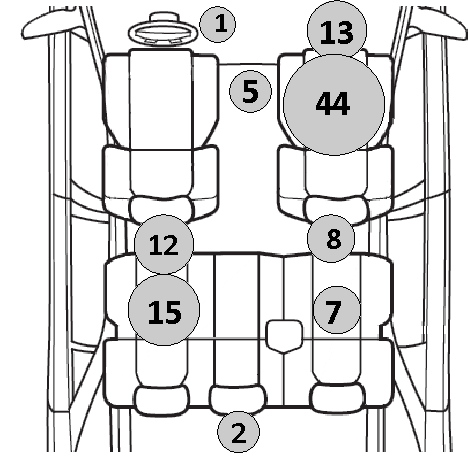 1
13
5
44
12
8
15
7
2